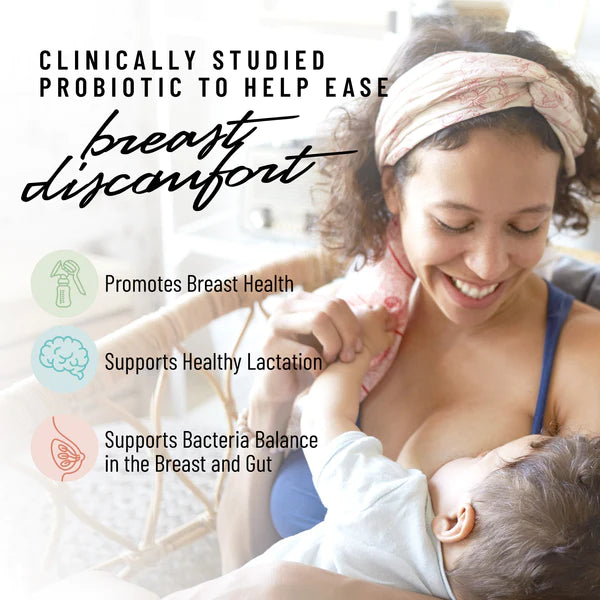 CLINICALLY STUDIED PROBIOTIC TO HELP EASE
breast discomfort

Promotes Breast Health

Supports Healthy Lactation

Supports Bacteria Balance in the Breast and Gut