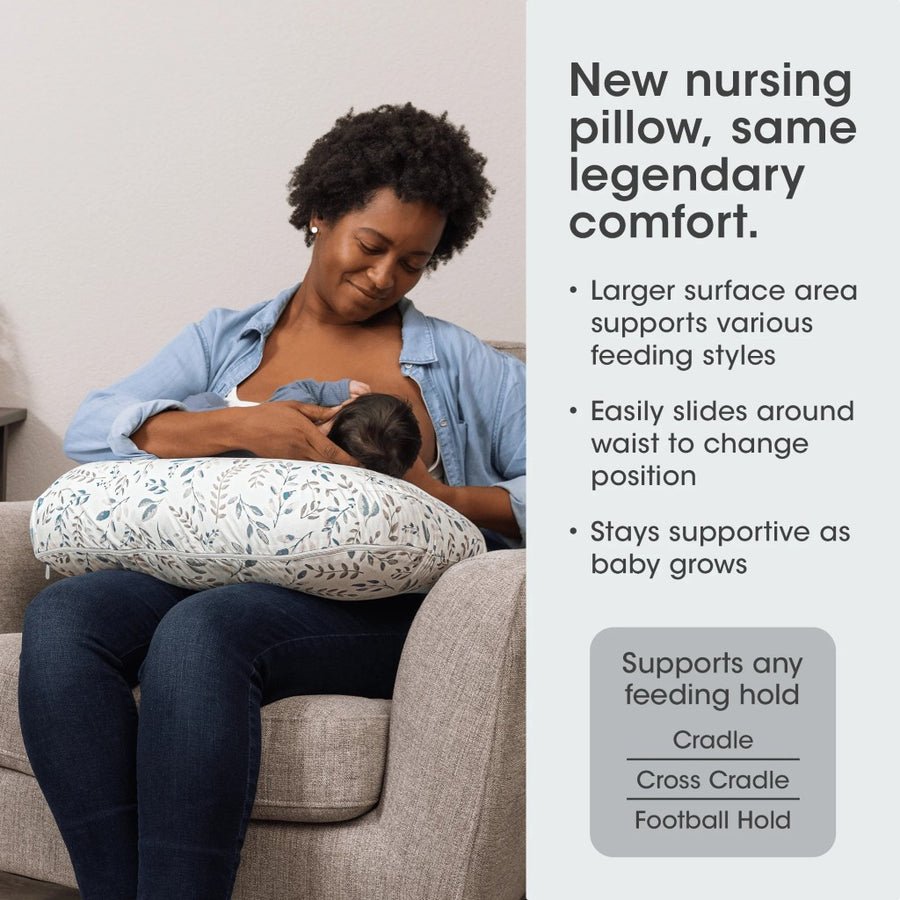 New nursing pillow, same legendary comfort.

• Larger surface area supports various feeding styles

• Easily slides around waist to change position

• Stays supportive as baby grows

Supports any feeding hold

Cradle

Cross Cradle

Football Hold