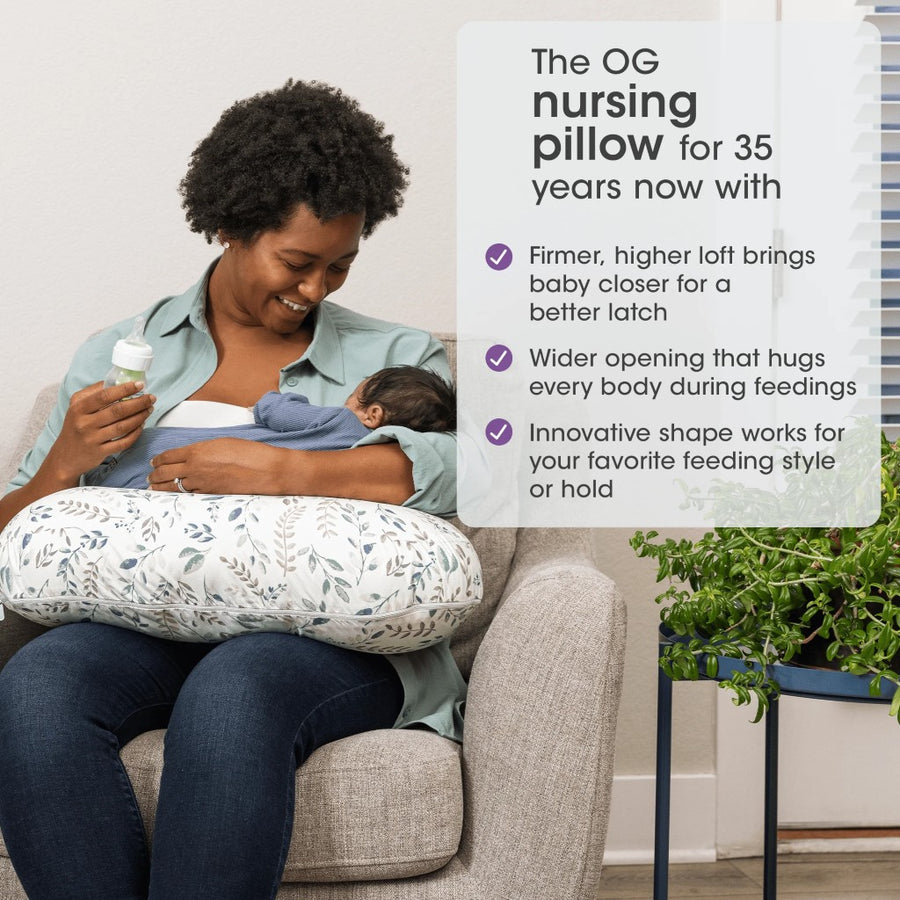 The OG nursing pillow for 35 years now with

Firmer, higher loft brings baby closer for a better latch

Wider opening that hugs every body during feedings

Innovative shape works for your favorite feeding style or hold