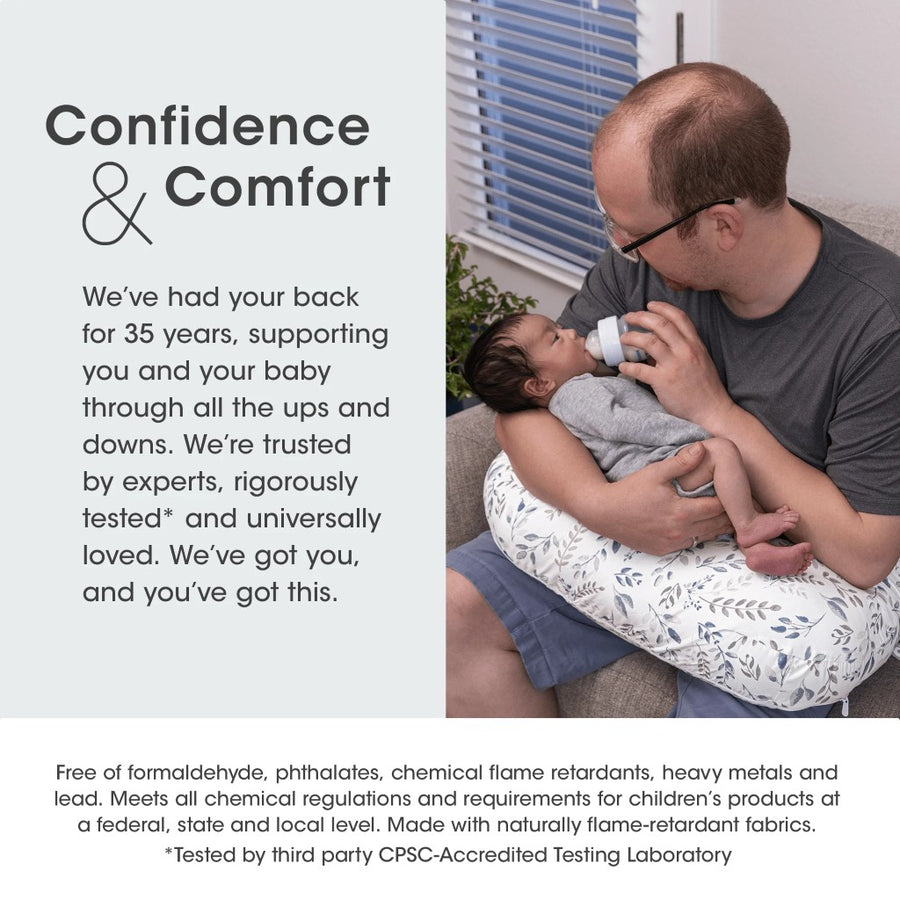 Confidence
& Comfort

We've had your back for 35 years, supporting you and your baby through all the ups and downs. We're trusted by experts, rigorously tested* and universally loved. We've got you, and you've got this.

Free of formaldehyde, phthalates, chemical flame retardants, heavy metals and lead. Meets all chemical regulations and requirements for children's products at a federal, state and local level. Made with naturally flame-retardant fabrics.
*Tested by third party CPSC-Accredited Testing Laboratory