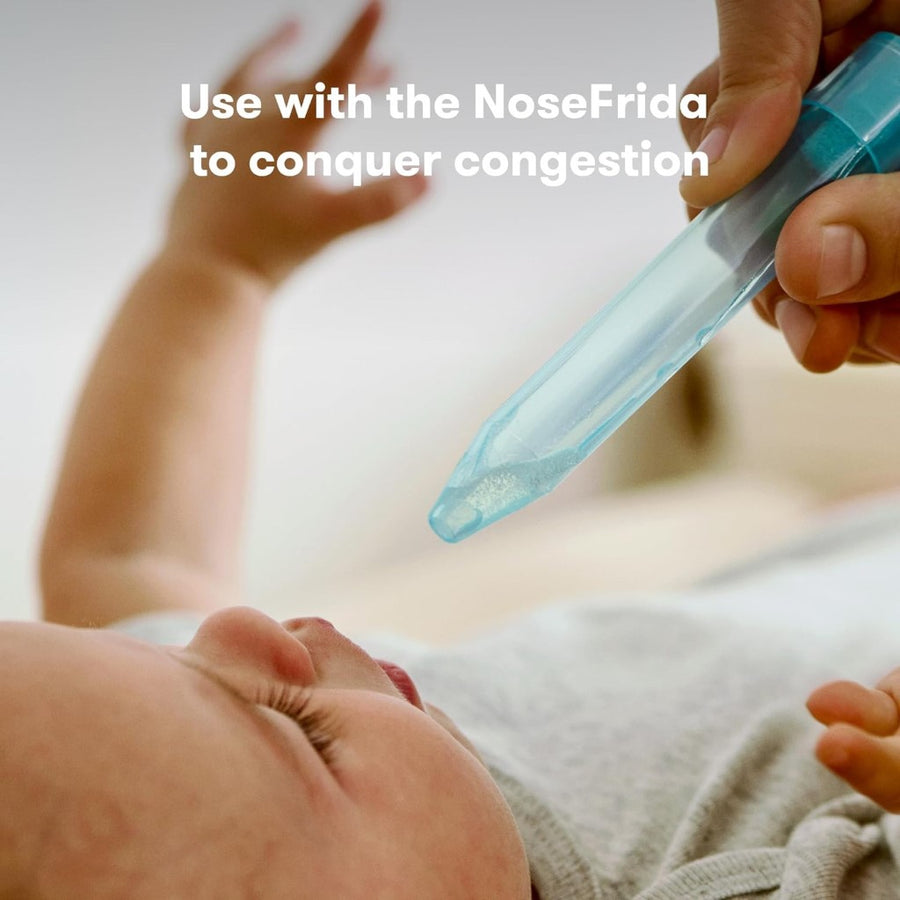 Use with the NoseFrida to conquer congestion