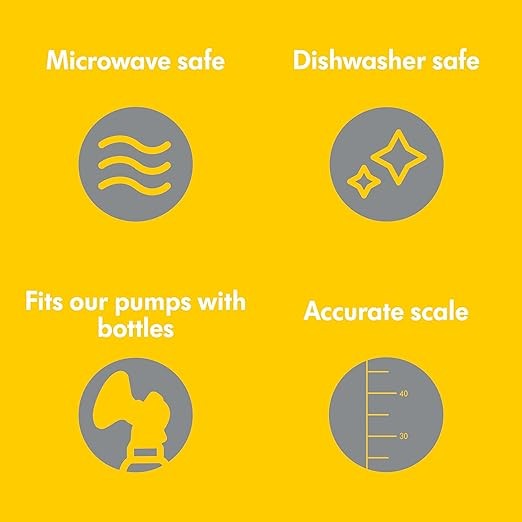 Microwave safe

Dishwasher safe

Fits our pumps with bottles

Accurate scale

40

30