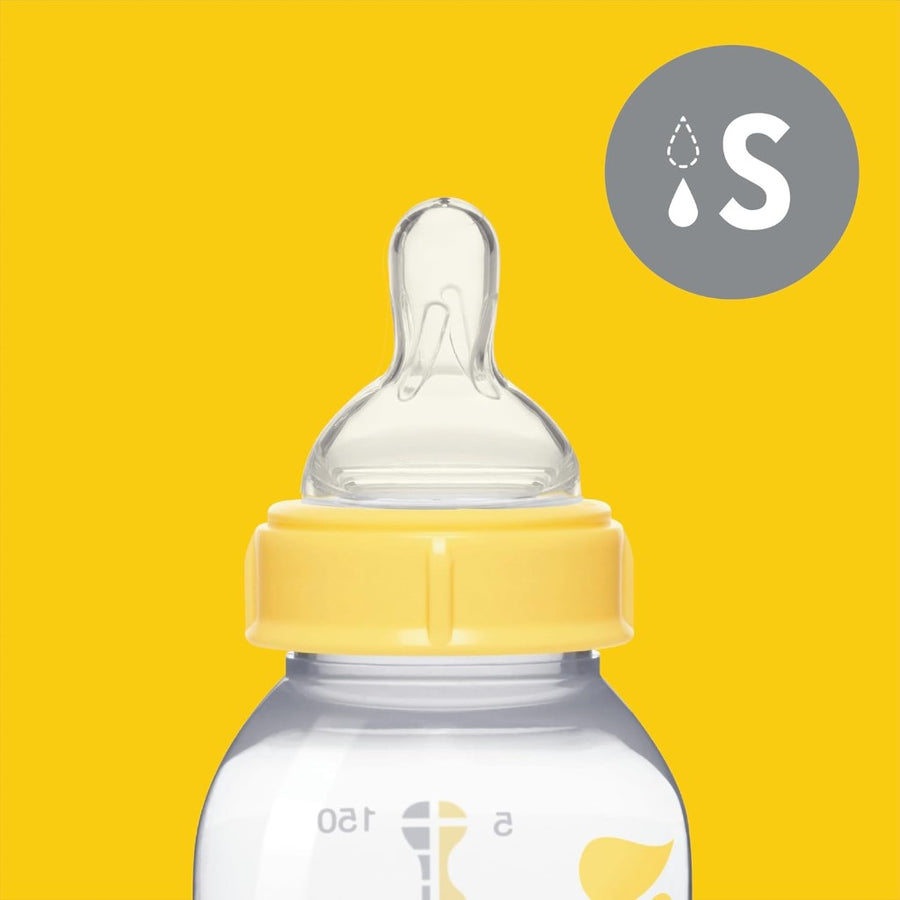 S

150
5