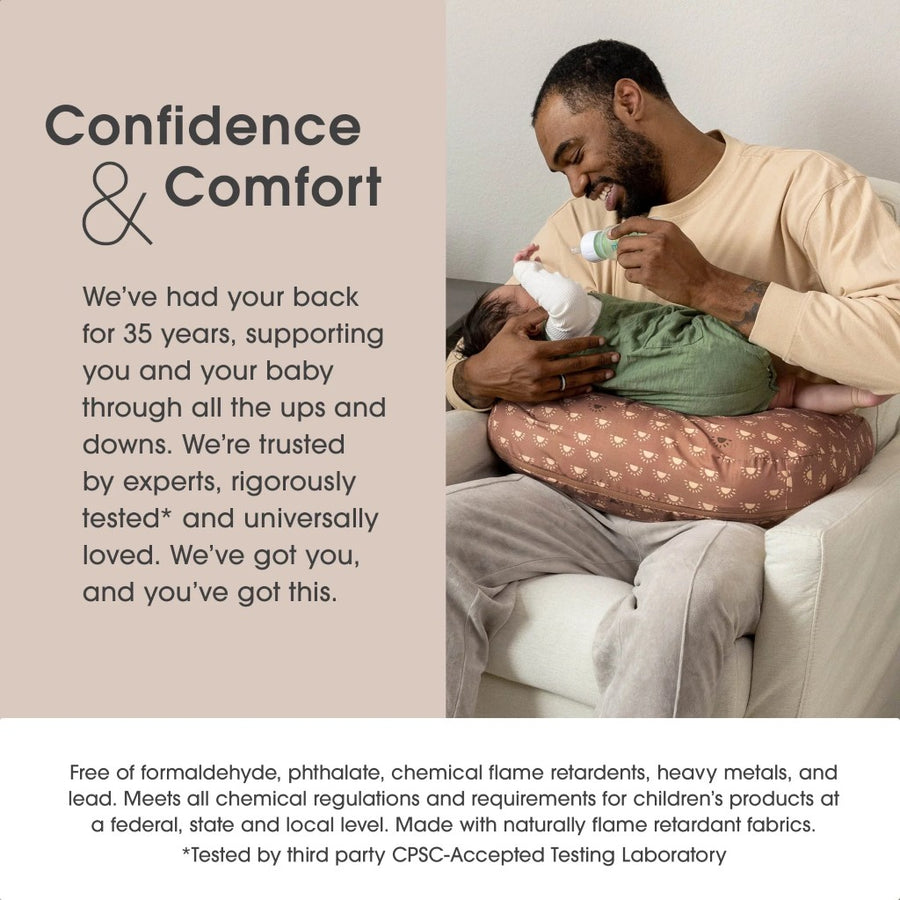 Confidence & Comfort

We've had your back for 35 years, supporting you and your baby through all the ups and downs. We're trusted by experts, rigorously tested* and universally loved. We've got you, and you've got this.

Free of formaldehyde, phthalate, chemical flame retardents, heavy metals, and lead. Meets all chemical regulations and requirements for children's products at a federal, state and local level. Made with naturally flame retardant fabrics.

*Tested by third party CPSC-Accepted Testing Laboratory