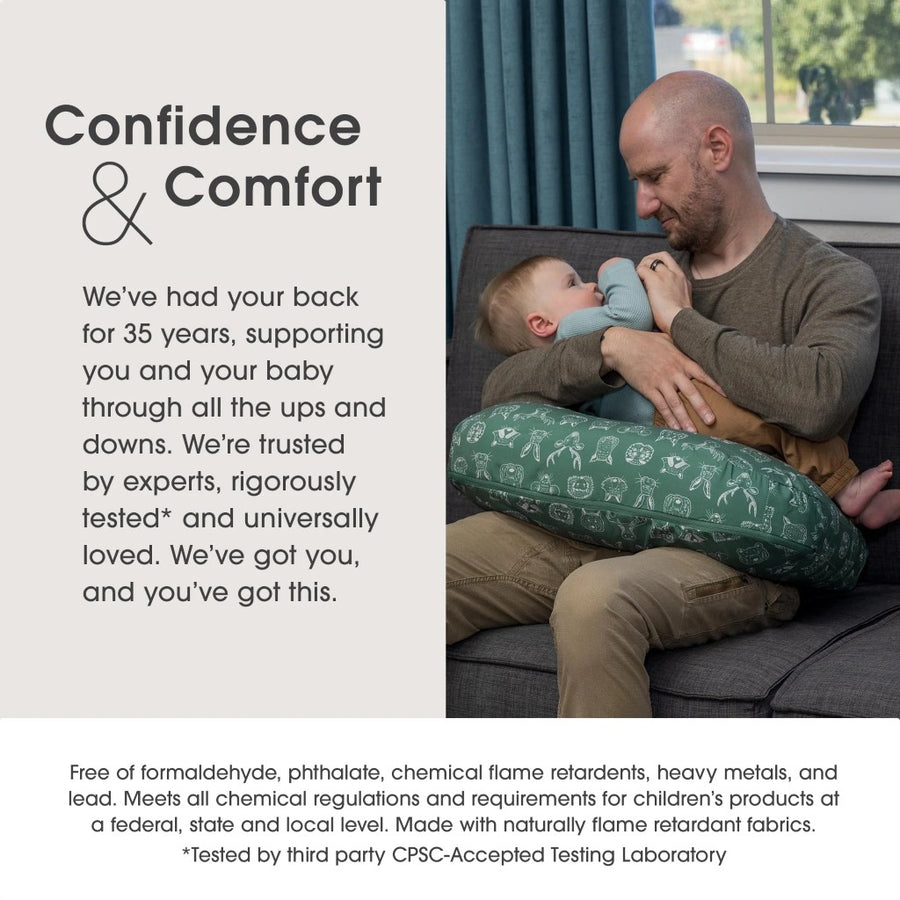 Confidence & Comfort

We've had your back for 35 years, supporting you and your baby through all the ups and downs. We're trusted by experts, rigorously tested* and universally loved. We've got you, and you've got this.

Free of formaldehyde, phthalate, chemical flame retardents, heavy metals, and lead. Meets all chemical regulations and requirements for children's products at a federal, state and local level. Made with naturally flame retardant fabrics.

*Tested by third party CPSC-Accepted Testing Laboratory