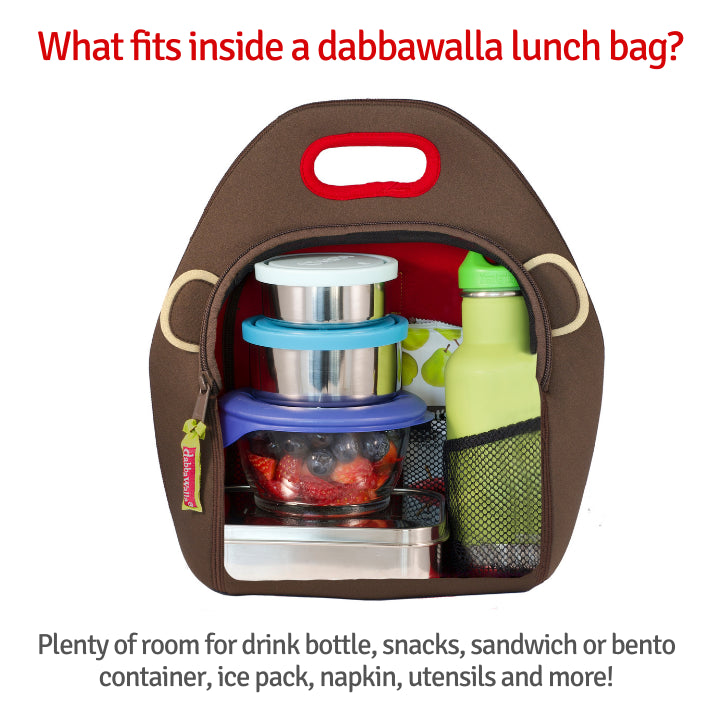 What fits inside a dabbawalla lunch bag?

dabbawalla

Plenty of room for drink bottle, snacks, sandwich or bento container, ice pack, napkin, utensils and more!